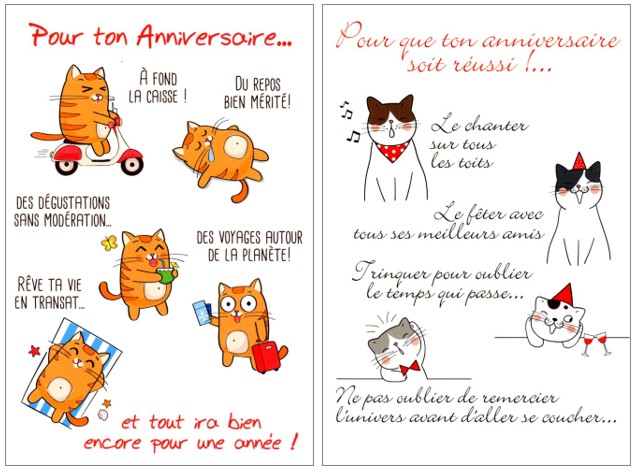 Pour ton Anniversaire...

À FOND LA CAISSE !

DU REPOS BIEN MÉRITÉ!

DES DÉGUSTATIONS SANS MODÉRATION...

DES VOYAGES AUTOUR DE LA PLANÈTE!

RÊVE TA VIE EN TRANSAT...

et tout ira bien encore pour une année !

Pour que ton anniversaire soit réussi !...

Le chanter sur tous les toits

Le fêter avec tous ses meilleurs amis

Trinquer pour oublier le temps qui passe...

Ne pas oublier de remercier l'univers avant d'aller se coucher...